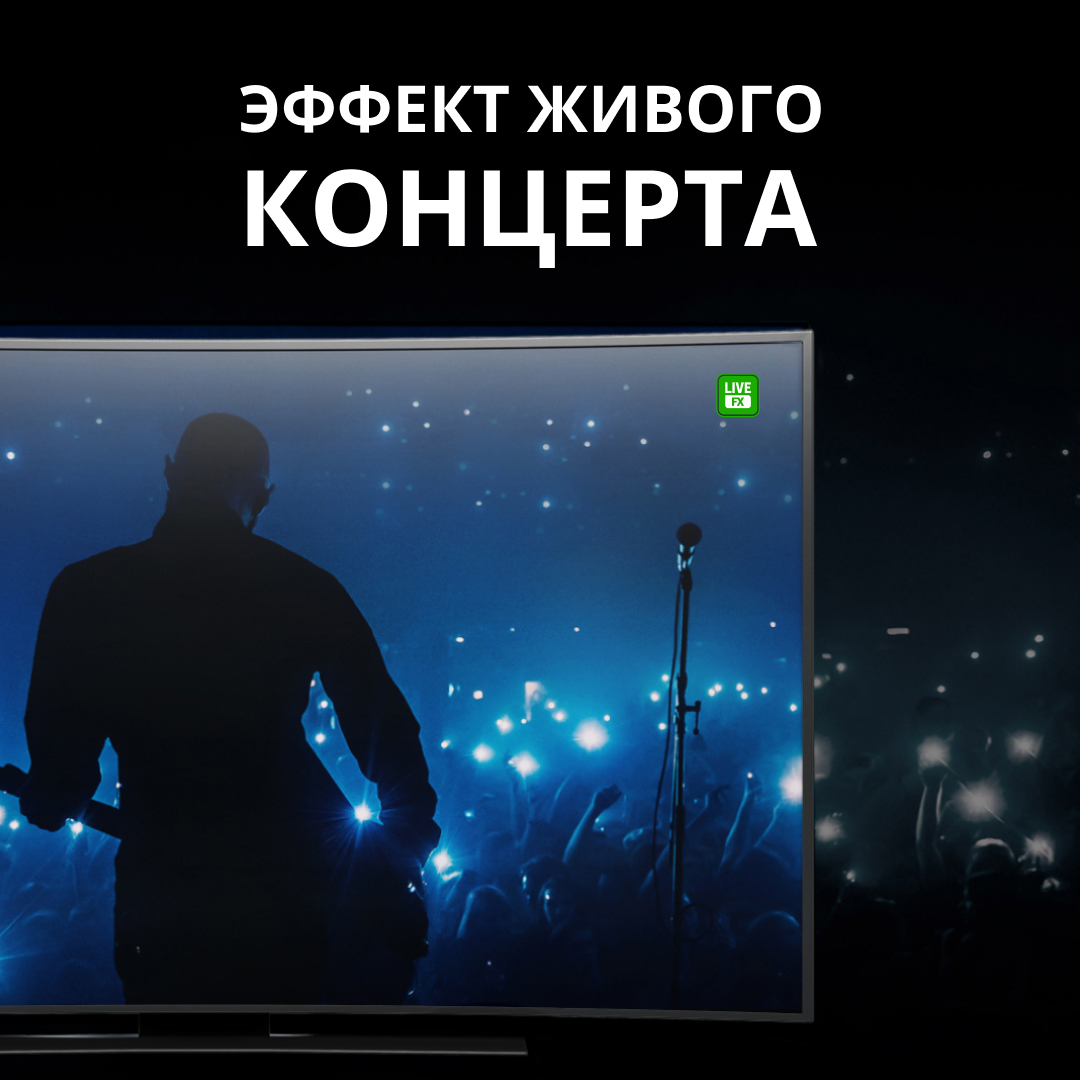 ЭФФЕКТ ЖИВОГО
КОНЦЕРТА

LIVE
FX