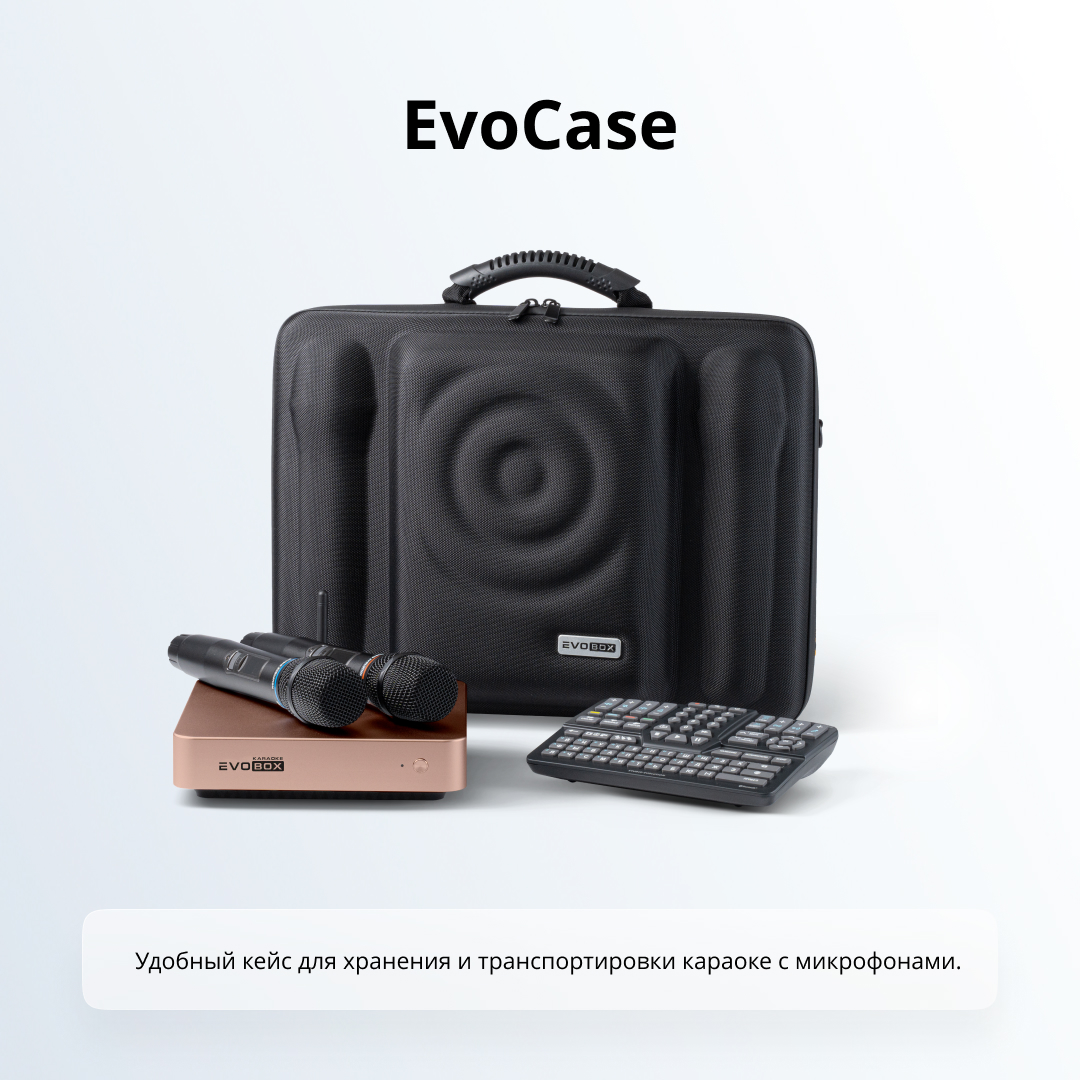 EvoCase

EVOBOX

KARAOKE
EVOBOX

Удобный кейс для хранения и транспортировки караоке с микрофонами.