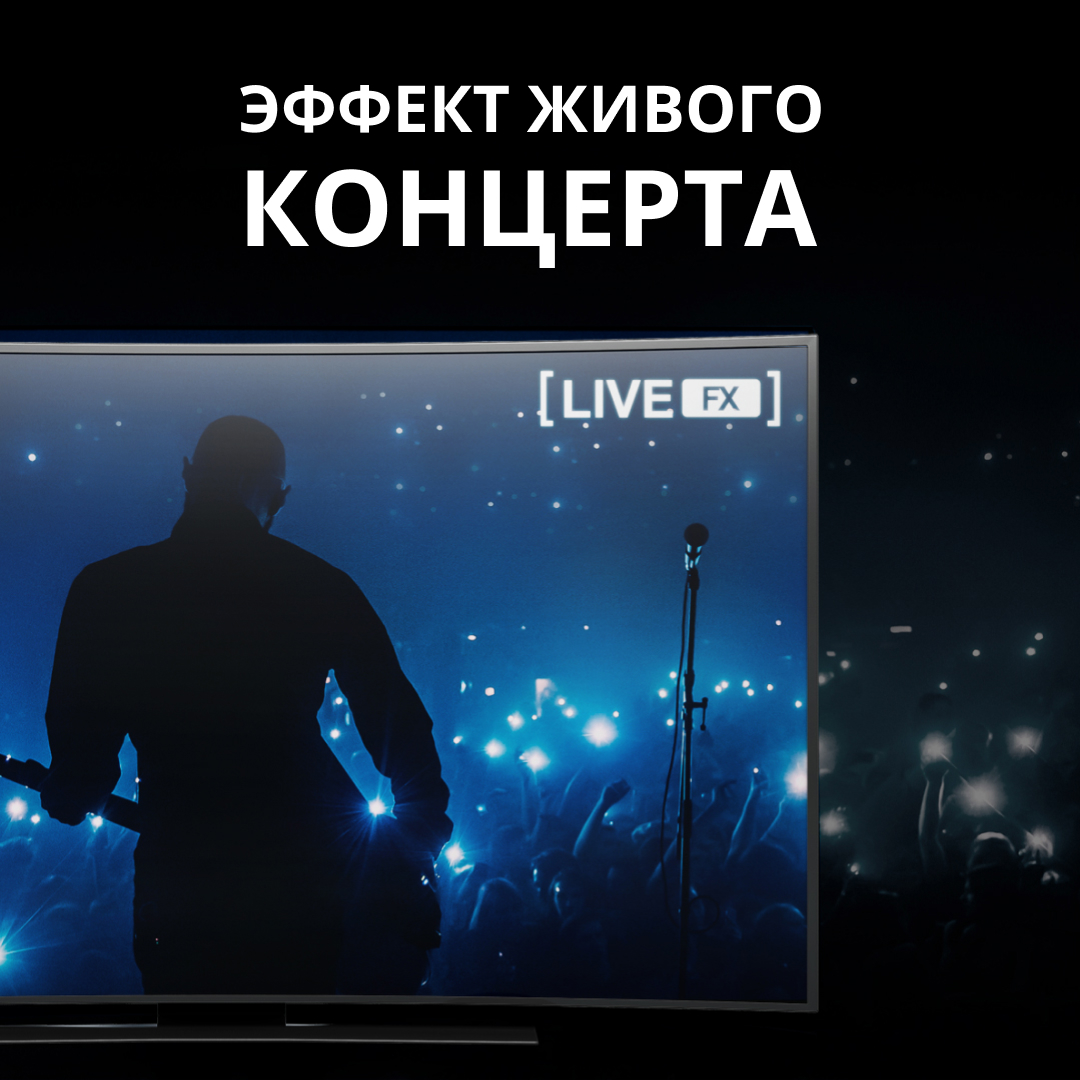 ЭФФЕКТ ЖИВОГО
КОНЦЕРТА

[LIVE FX]